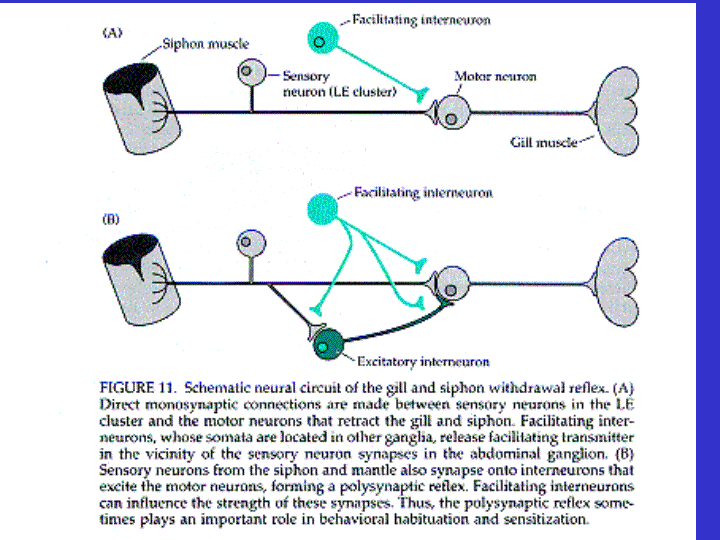 (A)

Siphon muscle

Facilitating interneuron

Sensory neuron (LE cluster)

Motor neuron

Gill muscle

(B)

Facilitating interneuron

Excitatory interneuron

FIGURE 11. Schematic neural circuit of the gill and siphon withdrawal reflex. (A) Direct monosynaptic connections are made between sensory neurons in the LE cluster and the motor neurons that retract the gill and siphon. Facilitating interneurons, whose somata are located in other ganglia, release facilitating transmitter in the vicinity of the sensory neuron synapses in the abdominal ganglion. (B) Sensory neurons from the siphon and mantle also synapse onto interneurons that excite the motor neurons, forming a polysynaptic reflex. Facilitating interneurons can influence the strength of these synapses. Thus, the polysynaptic reflex sometimes plays an important role in behavioral habituation and sensitization.