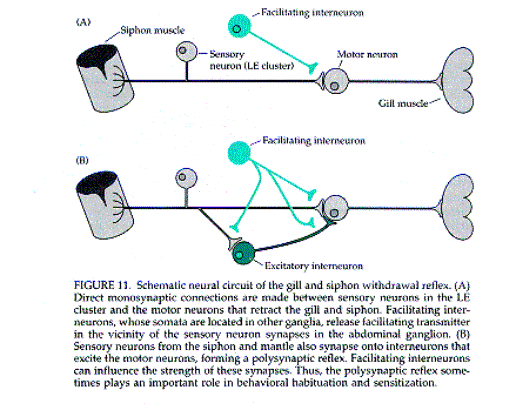 (A)

Siphon muscle

Facilitating interneuron

Sensory neuron (LE cluster)

Motor neuron

Gill muscle

(B)

Facilitating interneuron

Excitatory interneuron

FIGURE 11. Schematic neural circuit of the gill and siphon withdrawal reflex. (A) Direct monosynaptic connections are made between sensory neurons in the LE cluster and the motor neurons that retract the gill and siphon. Facilitating interneurons, whose somata are located in other ganglia, release facilitating transmitter in the vicinity of the sensory neuron synapses in the abdominal ganglion. (B) Sensory neurons from the siphon and mantle also synapse onto interneurons that excite the motor neurons, forming a polysynaptic reflex. Facilitating interneurons can influence the strength of these synapses. Thus, the polysynaptic reflex sometimes plays an important role in behavioral habituation and sensitization.